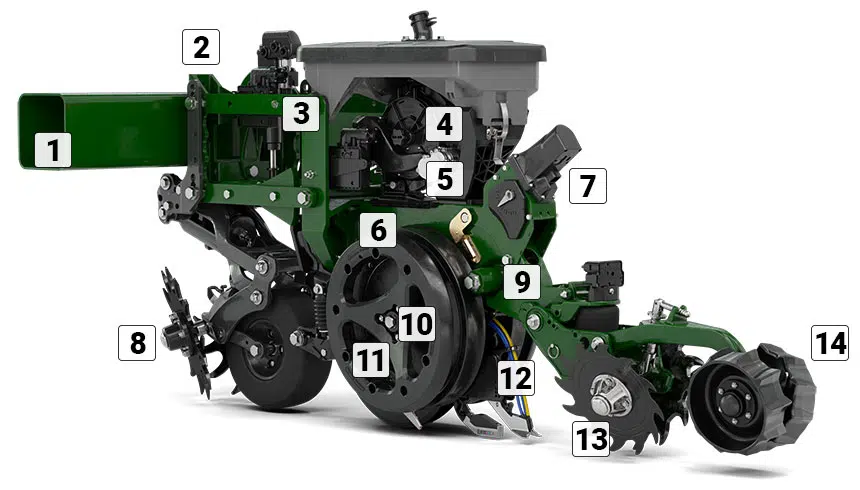 2
1
3
4
5
7
6
9
8
10
11
12
14
13